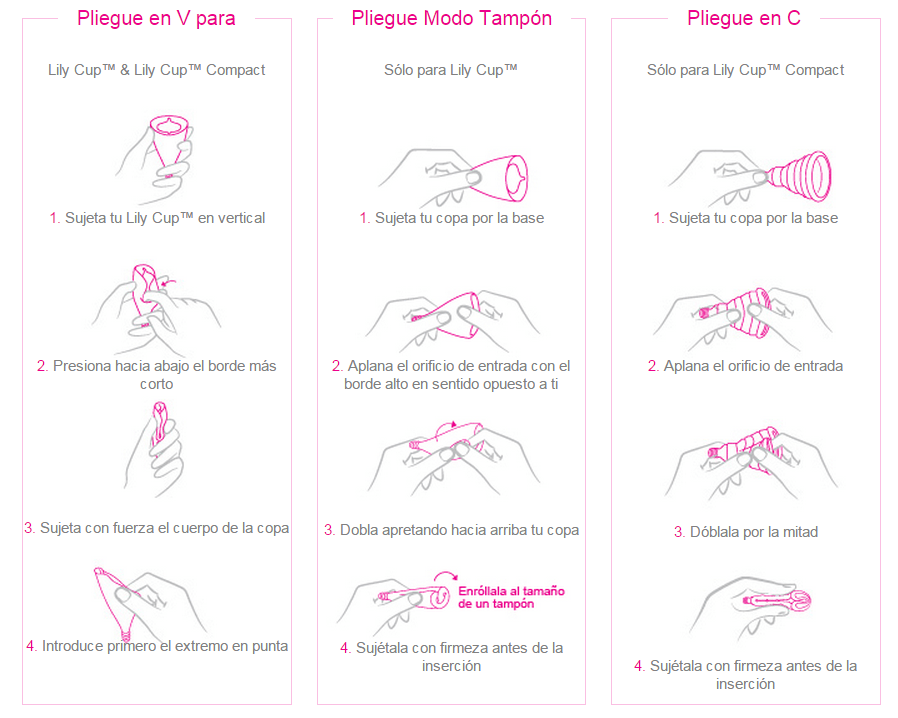 Pliegue en V para

Lily Cup™ & Lily Cup™ Compact

1. Sujeta tu Lily Cup™ en vertical

2. Presiona hacia abajo el borde más corto

3. Sujeta con fuerza el cuerpo de la copa

4. Introduce primero el extremo en punta

Pliegue Modo Tampón

Sólo para Lily Cup™

1. Sujeta tu copa por la base

2. Aplana el orificio de entrada con el borde alto en sentido opuesto a ti

3. Dobla apretando hacia arriba tu copa

Enróllala al tamaño de un tampón

4. Sujétala con firmeza antes de la inserción

Pliegue en C

Sólo para Lily Cup™ Compact

1. Sujeta tu copa por la base

2. Aplana el orificio de entrada

3. Dóblala por la mitad

4. Sujétala con firmeza antes de la inserción